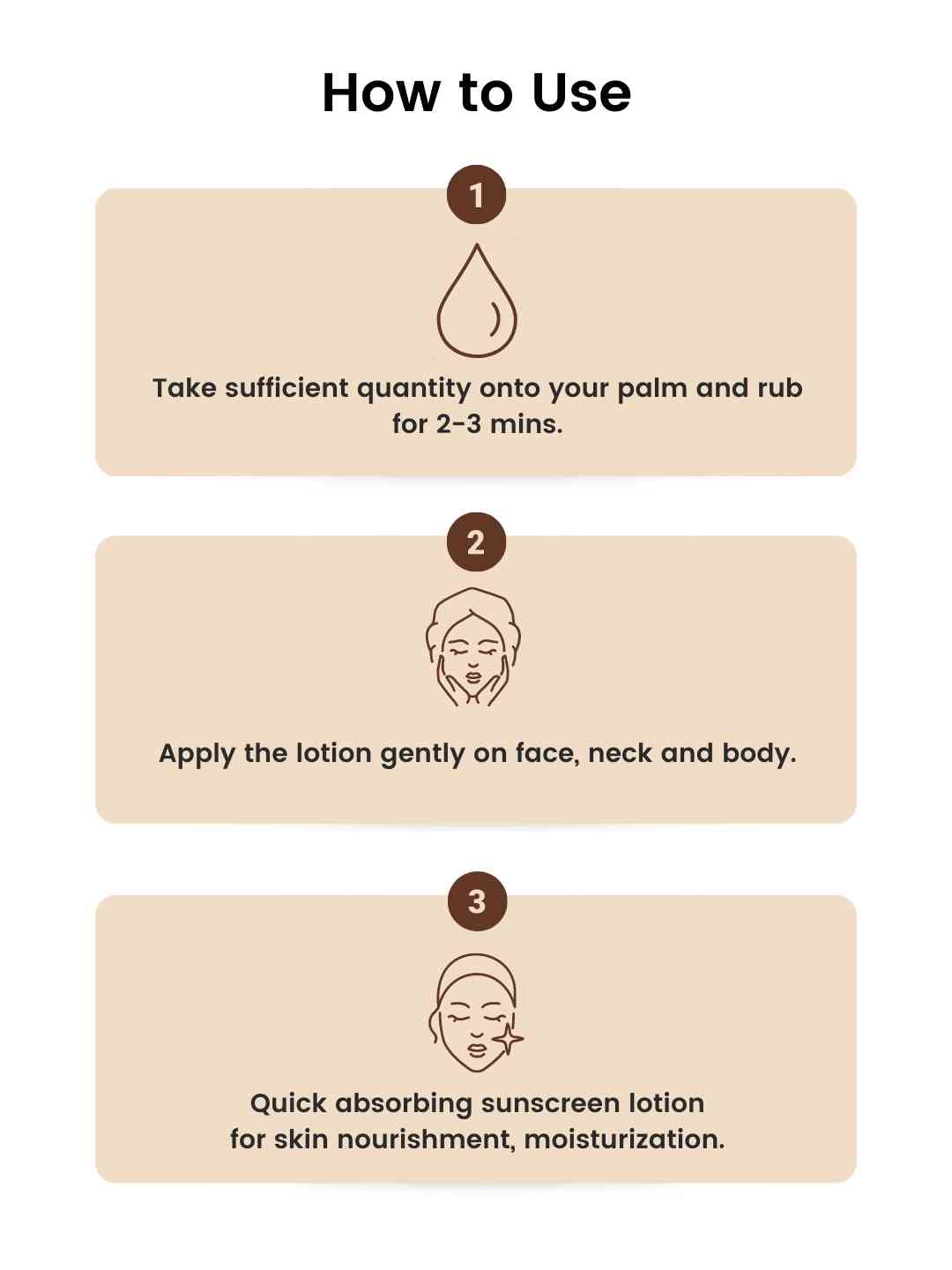 How to Use

1

Take sufficient quantity onto your palm and rub for 2-3 mins.

2

Apply the lotion gently on face, neck and body.

3

Quick absorbing sunscreen lotion for skin nourishment, moisturization.